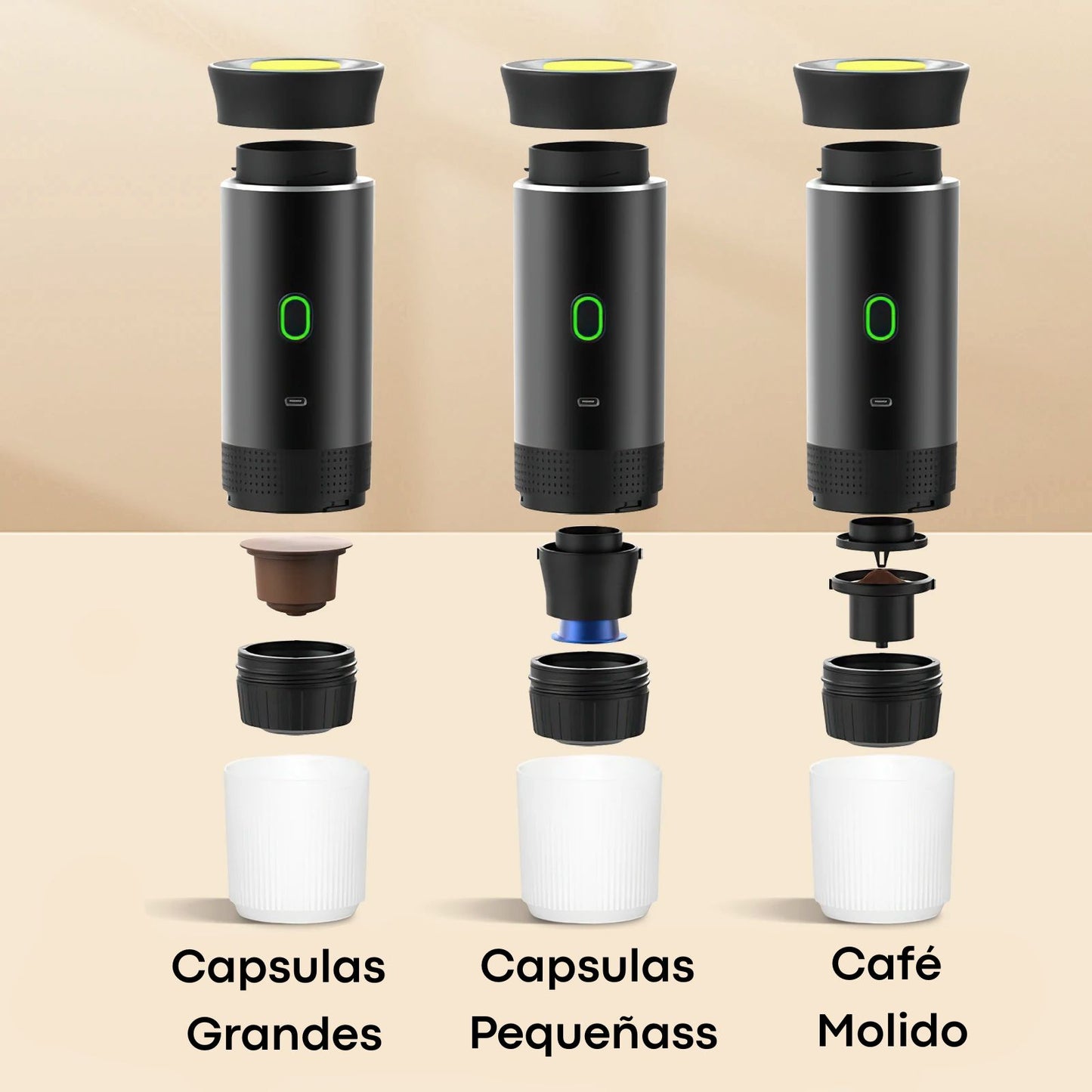 Capsulas Grandes

Capsulas Pequeñass

Café Molido