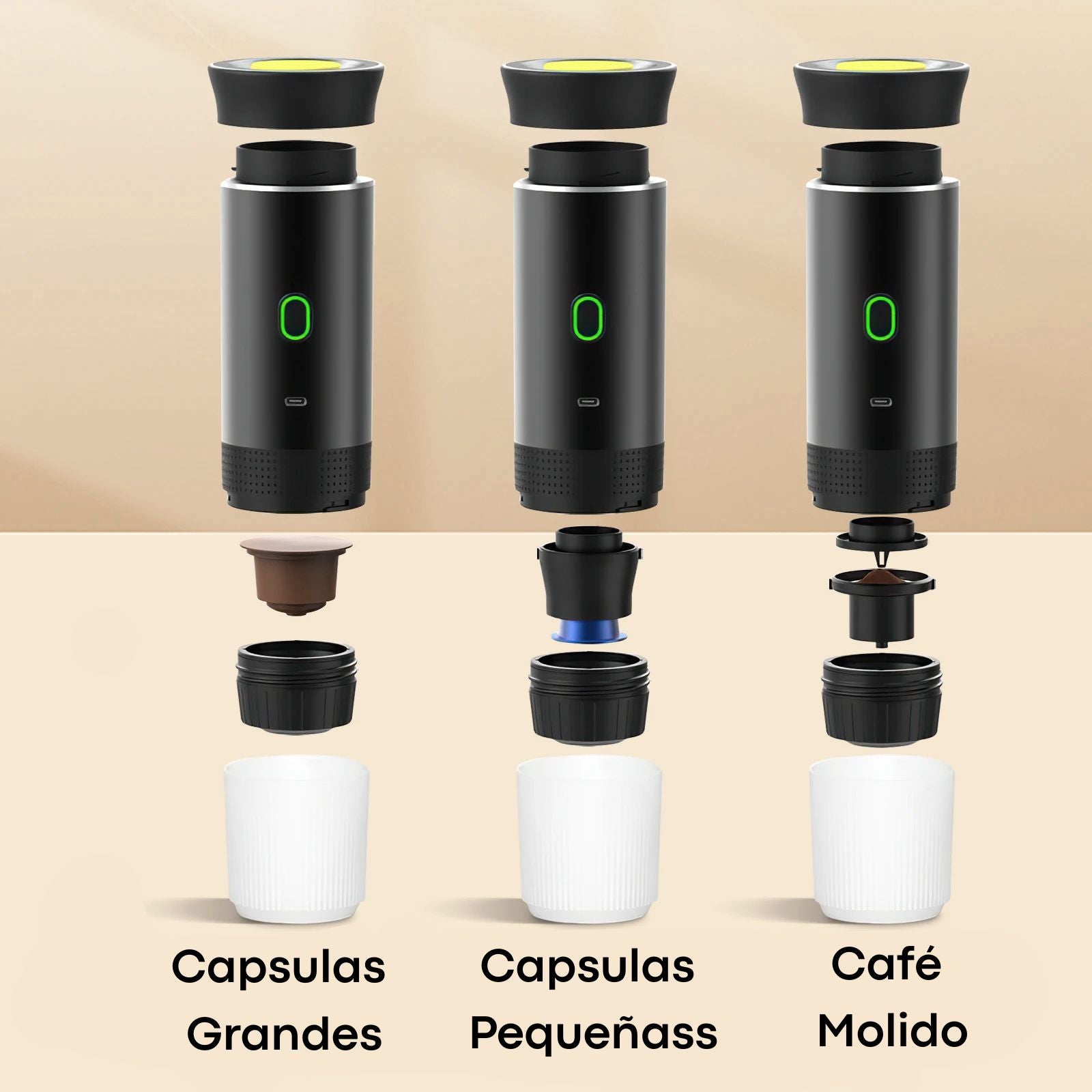 Capsulas Grandes

Capsulas Pequeñass

Café Molido